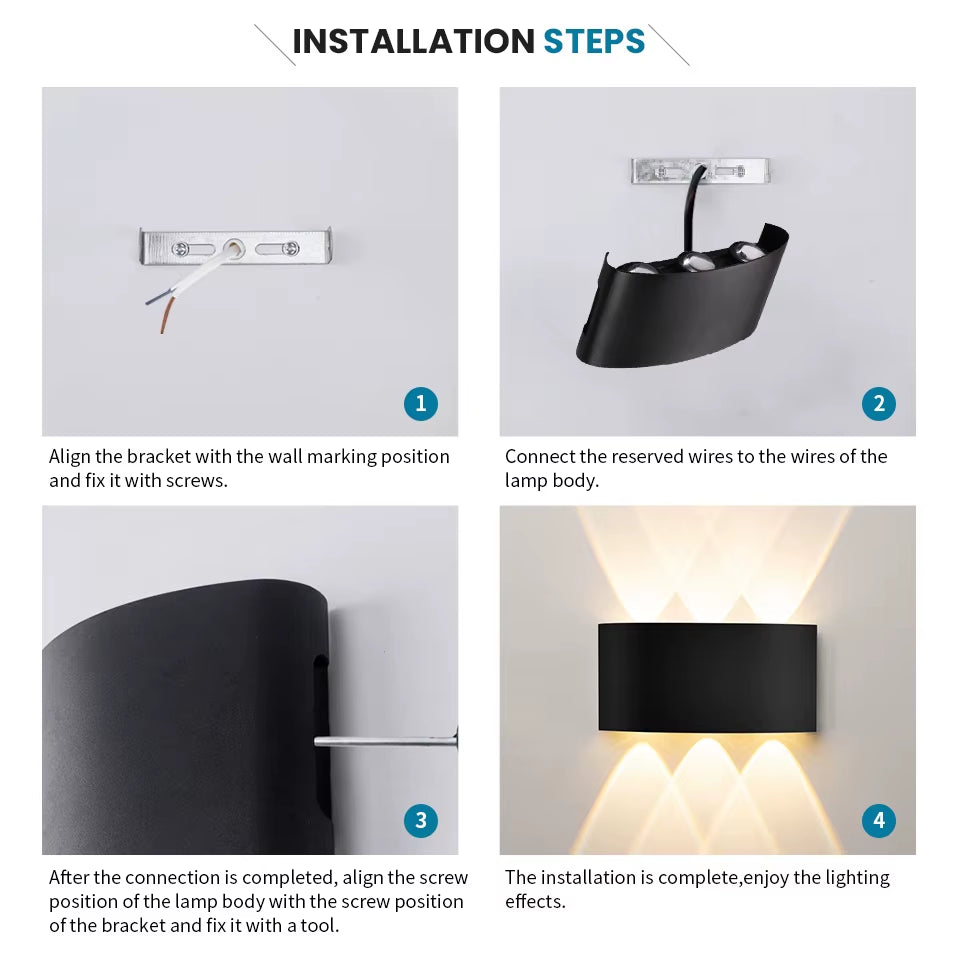 INSTALLATION STEPS

1

Align the bracket with the wall marking position and fix it with screws.

2

Connect the reserved wires to the wires of the lamp body.

3

After the connection is completed, align the screw position of the lamp body with the screw position of the bracket and fix it with a tool.

4

The installation is complete,enjoy the lighting effects.